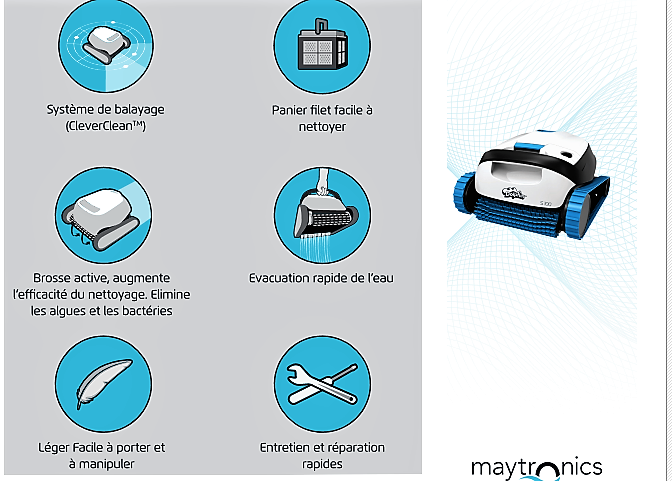 Système de balayage (CleverClean™)

Panier filet facile à nettoyer

Brosse active, augmente l'efficacité du nettoyage. Elimine les algues et les bactéries

Evacuation rapide de l'eau

Léger Facile à porter et à manipuler

Entretien et réparation rapides

Dolphin
S 100

maytronics