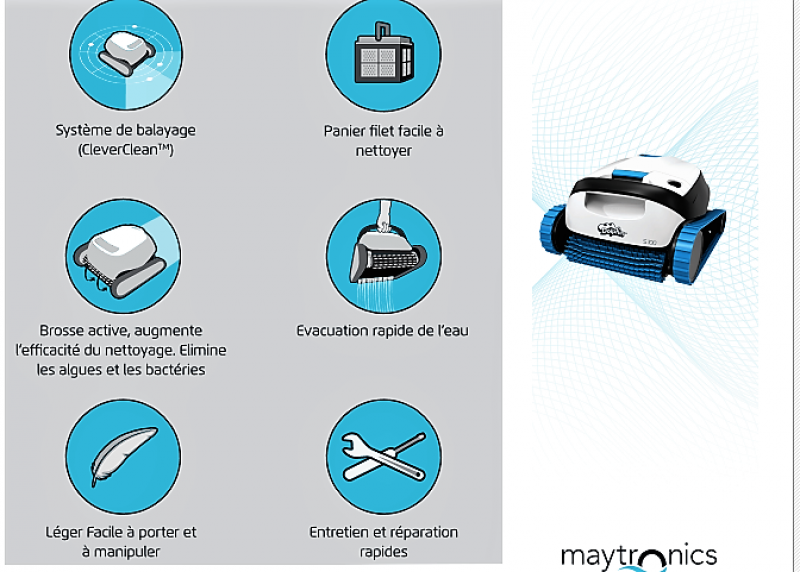 Système de balayage (CleverClean™)

Panier filet facile à nettoyer

Brosse active, augmente l'efficacité du nettoyage. Elimine les algues et les bactéries

Evacuation rapide de l'eau

Léger Facile à porter et à manipuler

Entretien et réparation rapides

Dolphin

S 100

maytronics